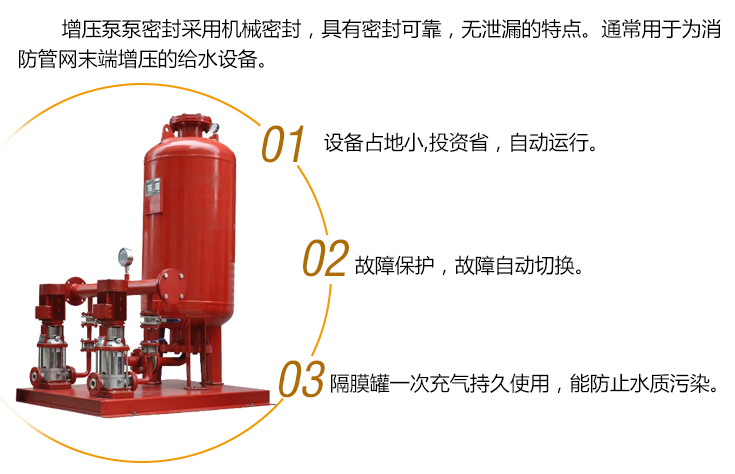 增压泵泵密封采用机械密封，具有密封可靠，无泄漏的特点。通常用于为消防管网末端增压的给水设备。

01 设备占地小,投资省，自动运行。

02 故障保护，故障自动切换。

03 隔膜罐一次充气持久使用，能防止水质污染。